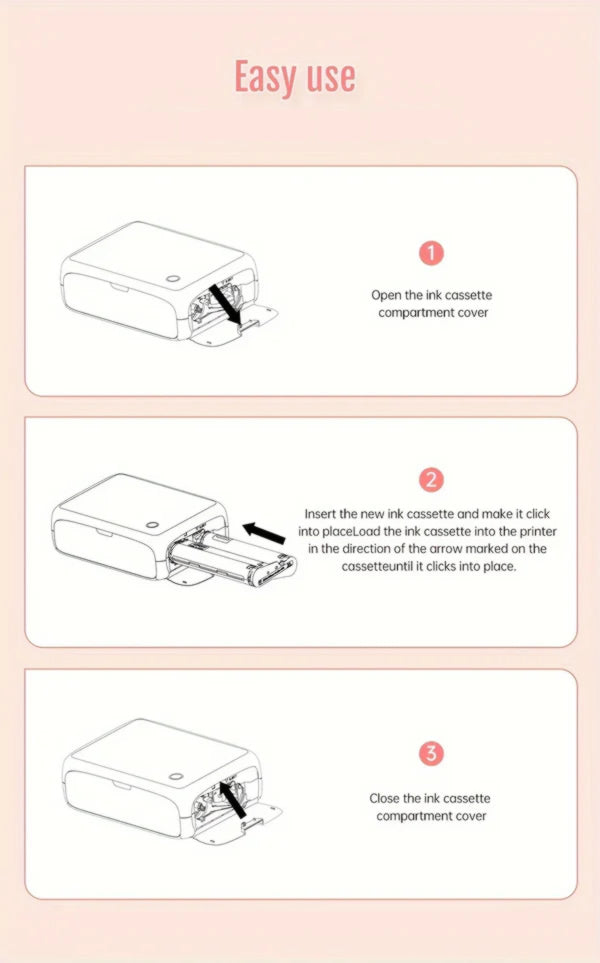 Easy use

1

Open the ink cassette compartment cover

2

Insert the new ink cassette and make it click into placeLoad the ink cassette into the printer in the direction of the arrow marked on the cassetteuntil it clicks into place.

3

Close the ink cassette compartment cover